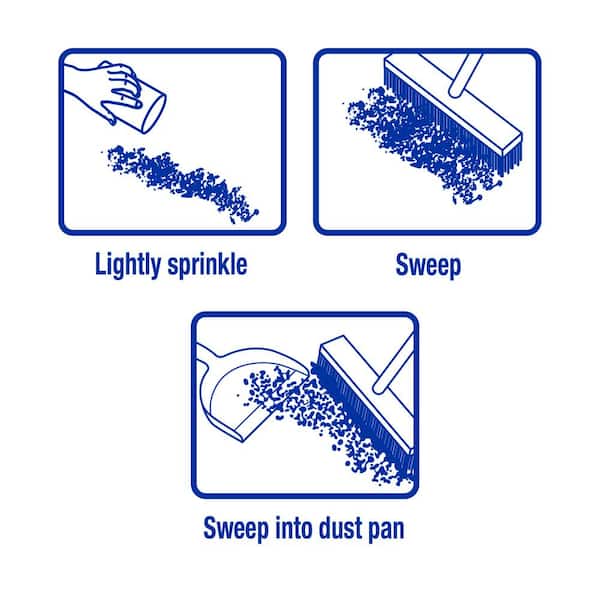 Lightly sprinkle

Sweep

Sweep into dust pan