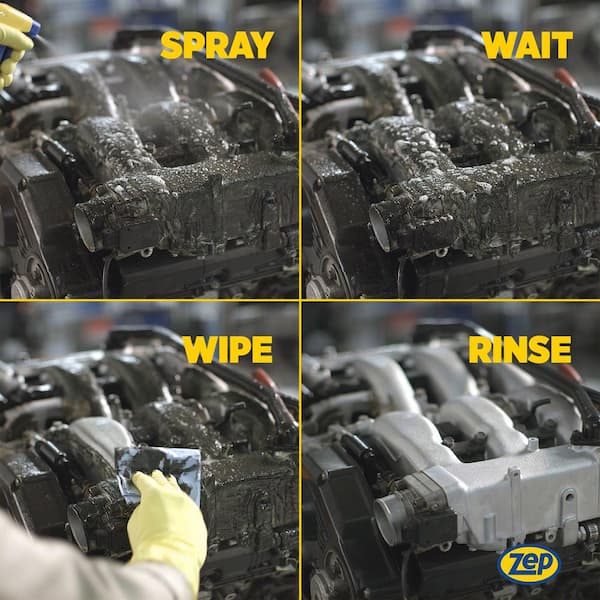 SPRAY

WAIT

WIPE

RINSE

Zep