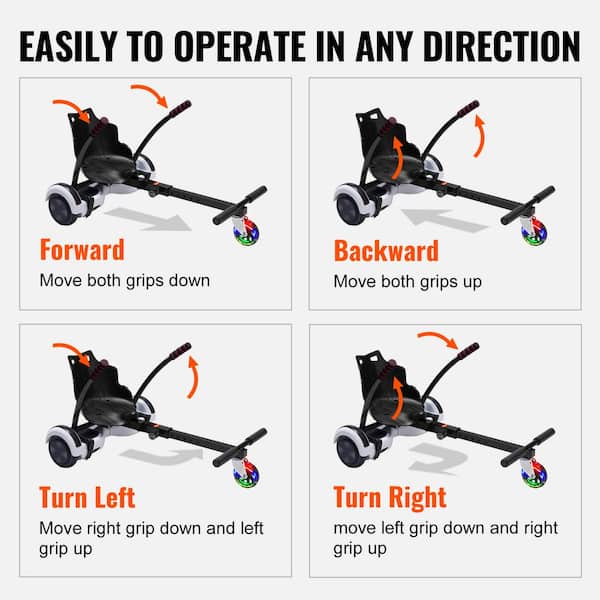 EASILY TO OPERATE IN ANY DIRECTION

Forward

Move both grips down

Backward

Move both grips up

Turn Left

Move right grip down and left grip up

Turn Right

move left grip down and right grip up