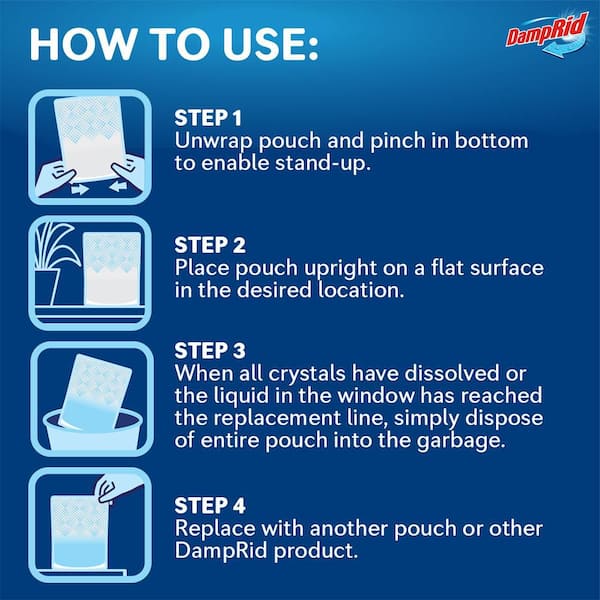 HOW TO USE:

DampRid

STEP 1
Unwrap pouch and pinch in bottom to enable stand-up.

STEP 2
Place pouch upright on a flat surface in the desired location.

STEP 3
When all crystals have dissolved or the liquid in the window has reached the replacement line, simply dispose of entire pouch into the garbage.

STEP 4
Replace with another pouch or other DampRid product.